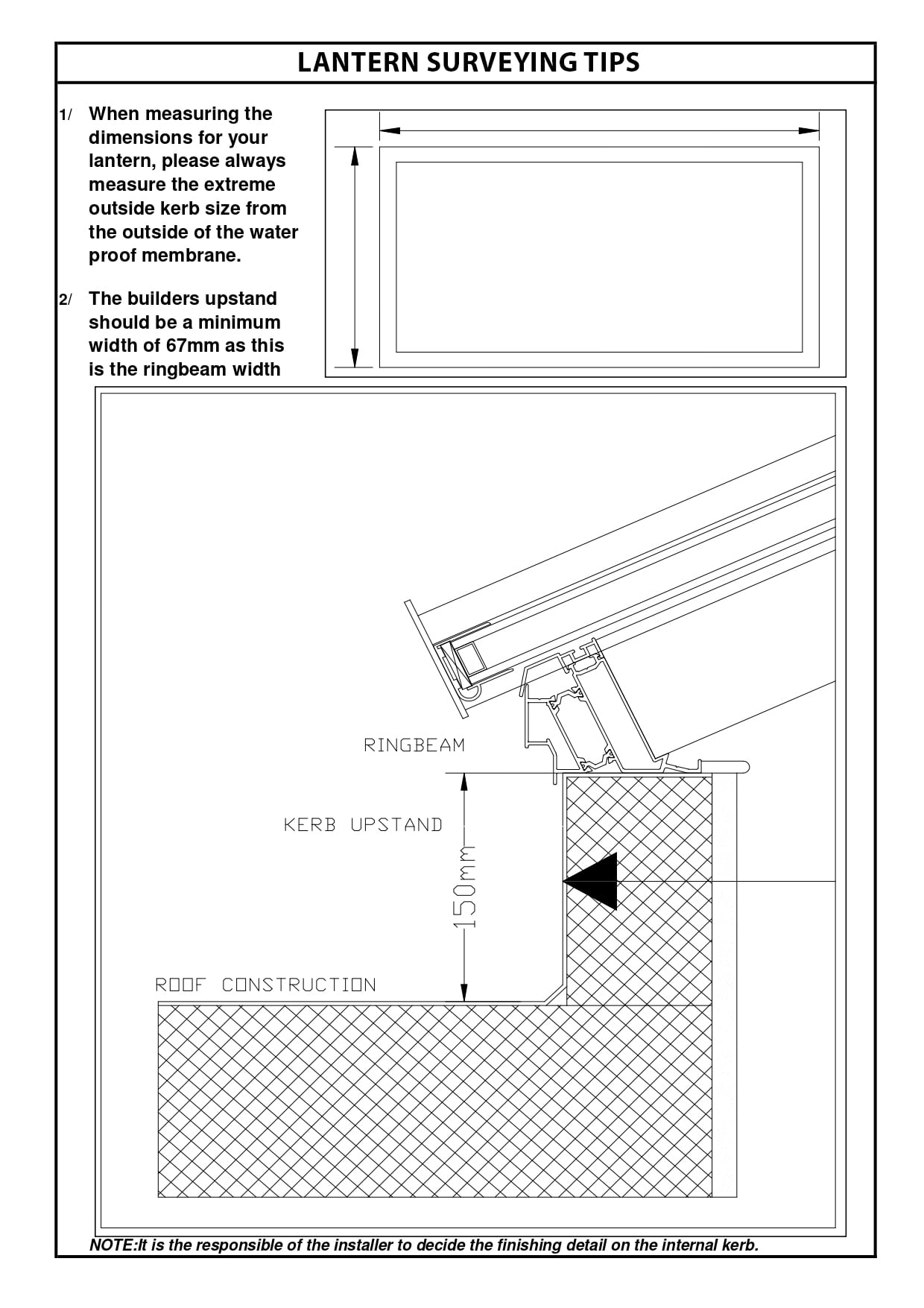 LANTERN SURVEYING TIPS

1/ When measuring the dimensions for your lantern, please always measure the extreme outside kerb size from the outside of the water proof membrane.

2/ The builders upstand should be a minimum width of 67mm as this is the ringbeam width

RINGBEAM

KERB UPSTAND

150mm

ROOF CONSTRUCTION

NOTE:It is the responsible of the installer to decide the finishing detail on the internal kerb.